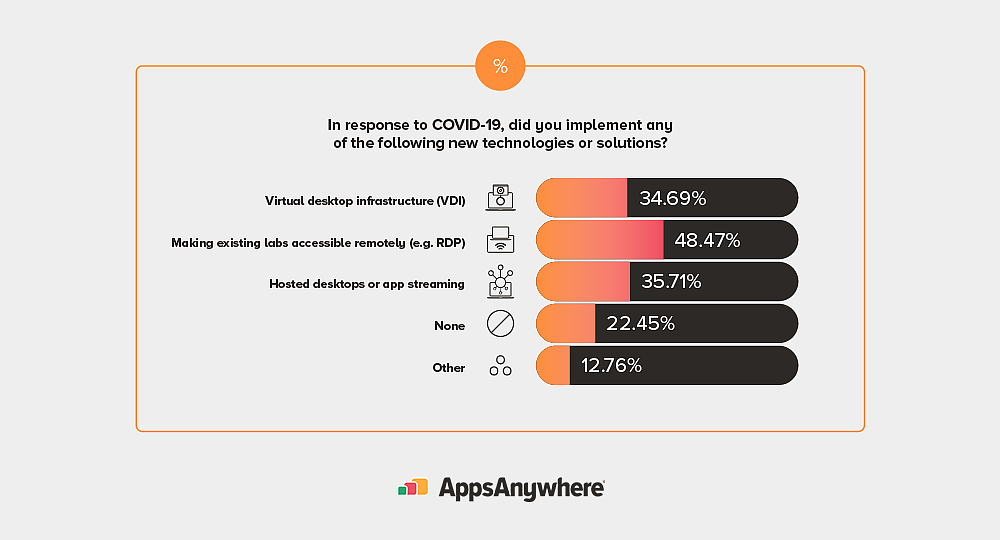 %

In response to COVID-19, did you implement any of the following new technologies or solutions?

Virtual desktop infrastructure (VDI) 34.69%

Making existing labs accessible remotely (e.g. RDP) 48.47%

Hosted desktops or app streaming 35.71%

None 22.45%

Other 12.76%

AppsAnywhere